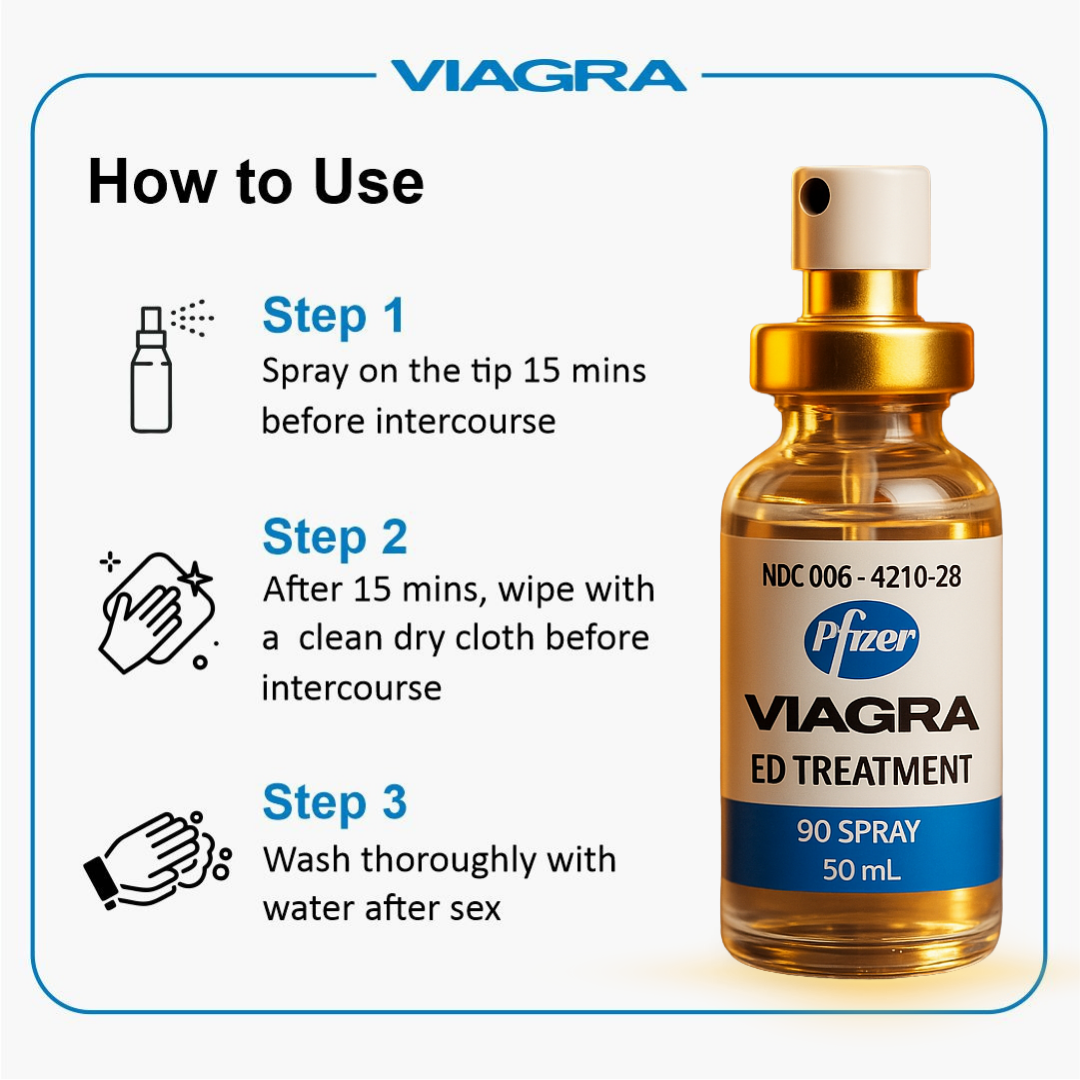 VIAGRA

How to Use

Step 1
Spray on the tip 15 mins before intercourse

Step 2
After 15 mins, wipe with a clean dry cloth before intercourse

Step 3
Wash thoroughly with water after sex

NDC 006 - 4210-28
Pfizer
VIAGRA
ED TREATMENT
90 SPRAY
50 mL