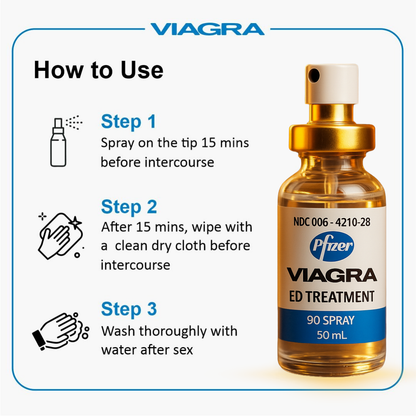 VIAGRA

How to Use

Step 1
Spray on the tip 15 mins before intercourse

Step 2
After 15 mins, wipe with a clean dry cloth before intercourse

Step 3
Wash thoroughly with water after sex

NDC 006 - 4210-28
Pfizer
VIAGRA
ED TREATMENT
90 SPRAY
50 mL